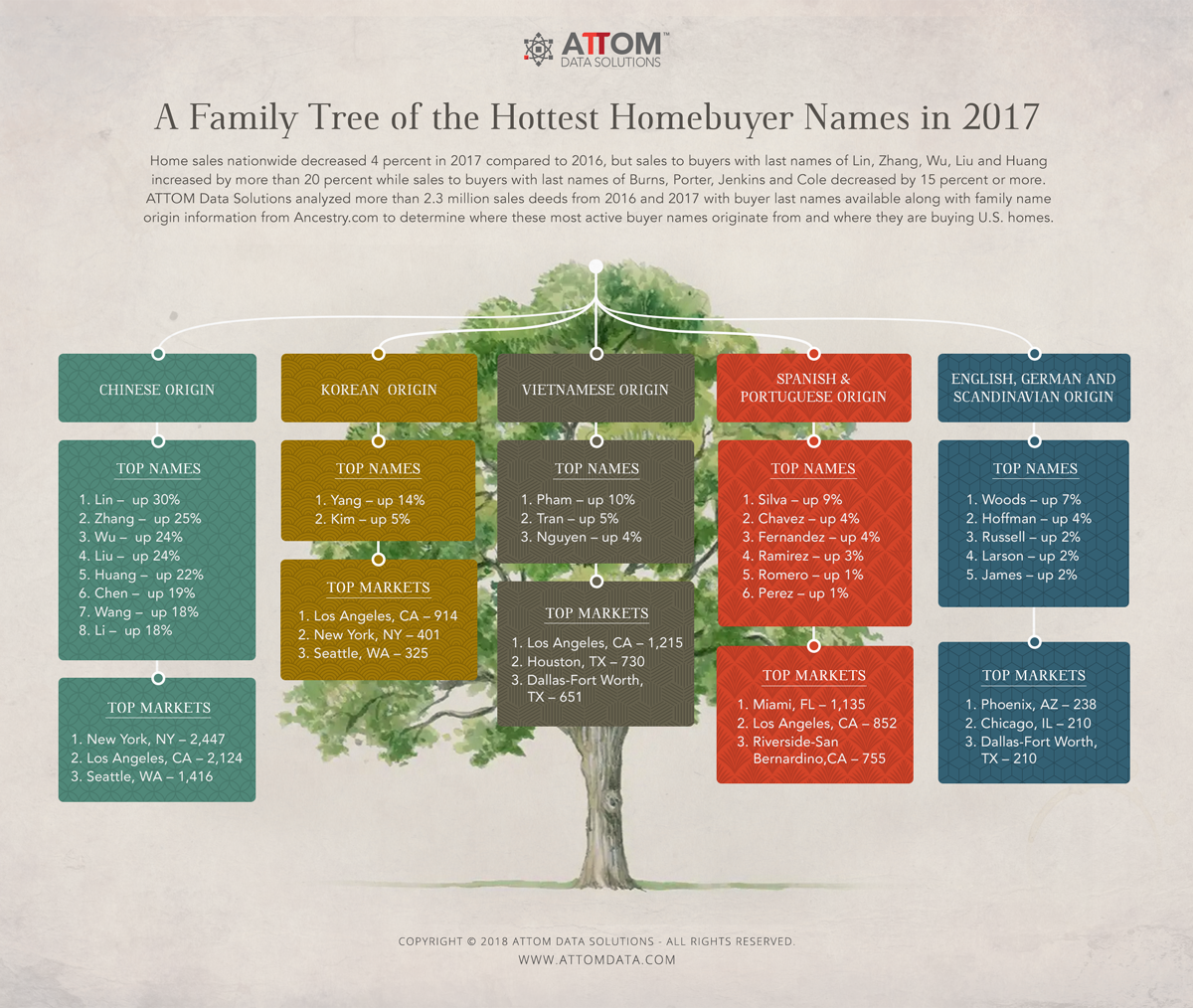 ATTOM™
DATA SOLUTIONS

A Family Tree of the Hottest Homebuyer Names in 2017

Home sales nationwide decreased 4 percent in 2017 compared to 2016, but sales to buyers with last names of Lin, Zhang, Wu, Liu and Huang increased by more than 20 percent while sales to buyers with last names of Burns, Porter, Jenkins and Cole decreased by 15 percent or more. ATTOM Data Solutions analyzed more than 2.3 million sales deeds from 2016 and 2017 with buyer last names available along with family name origin information from Ancestry.com to determine where these most active buyer names originate from and where they are buying U.S. homes.

CHINESE ORIGIN

TOP NAMES
1. Lin – up 30%
2. Zhang – up 25%
3. Wu – up 24%
4. Liu – up 24%
5. Huang – up 22%
6. Chen – up 19%
7. Wang – up 18%
8. Li – up 18%

TOP MARKETS
1. New York, NY – 2,447
2. Los Angeles, CA – 2,124
3. Seattle, WA – 1,416

KOREAN ORIGIN

TOP NAMES
1. Yang – up 14%
2. Kim – up 5%

TOP MARKETS
1. Los Angeles, CA – 914
2. New York, NY – 401
3. Seattle, WA – 325

VIETNAMESE ORIGIN

TOP NAMES
1. Pham – up 10%
2. Tran – up 5%
3. Nguyen – up 4%

TOP MARKETS
1. Los Angeles, CA – 1,215
2. Houston, TX – 730
3. Dallas-Fort Worth, TX – 651

SPANISH & PORTUGUESE ORIGIN

TOP NAMES
1. Silva – up 9%
2. Chavez – up 4%
3. Fernandez – up 4%
4. Ramirez – up 3%
5. Romero – up 1%
6. Perez – up 1%

TOP MARKETS
1. Miami, FL – 1,135
2. Los Angeles, CA – 852
3. Riverside-San Bernardino,CA – 755

ENGLISH, GERMAN AND SCANDINAVIAN ORIGIN

TOP NAMES
1. Woods – up 7%
2. Hoffman – up 4%
3. Russell – up 2%
4. Larson – up 2%
5. James – up 2%

TOP MARKETS
1. Phoenix, AZ – 238
2. Chicago, IL – 210
3. Dallas-Fort Worth, TX – 210

COPYRIGHT © 2018 ATTOM DATA SOLUTIONS - ALL RIGHTS RESERVED.
WWW.ATTOMDATA.COM